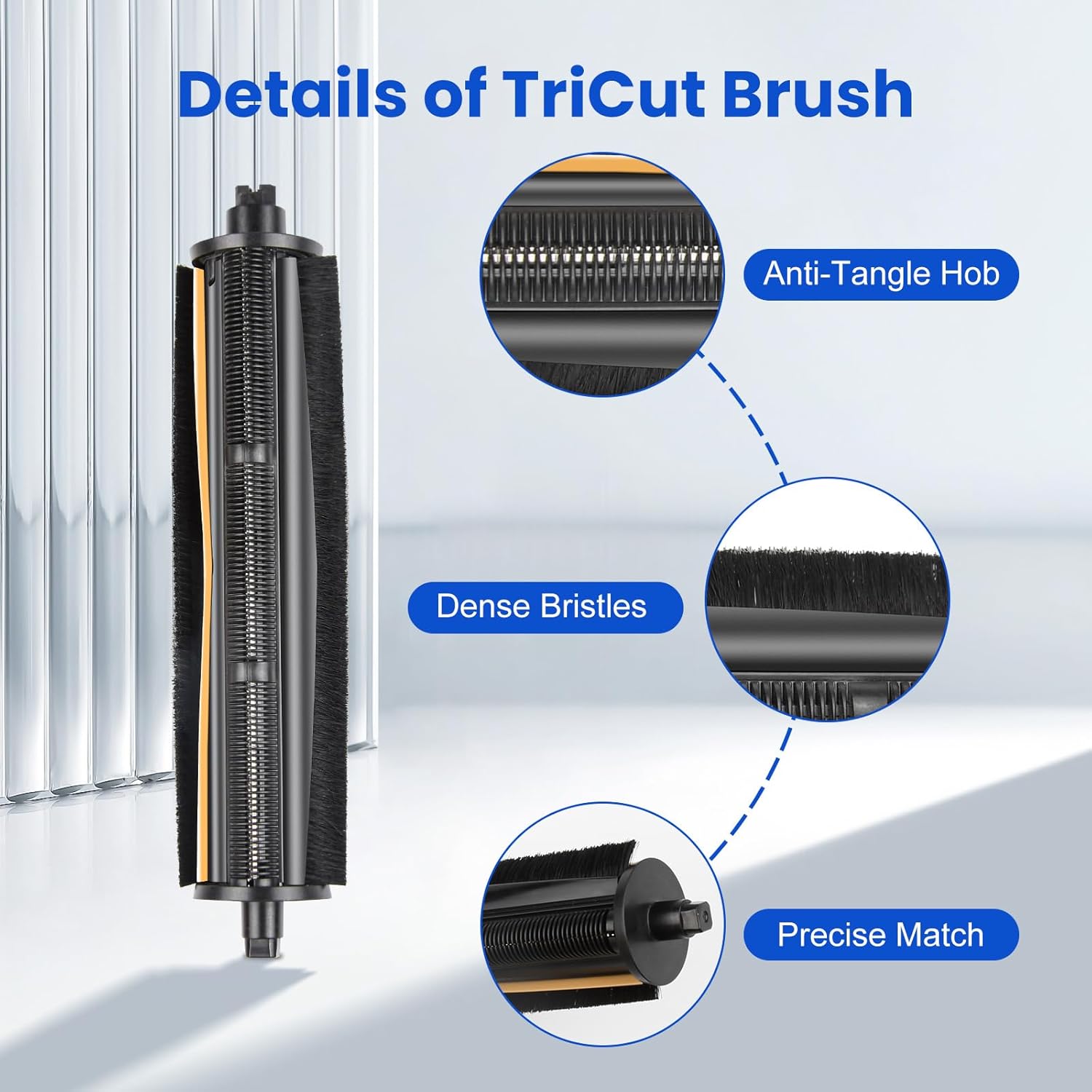 Details of TriCut Brush

Anti-Tangle Hob

Dense Bristles

Precise Match